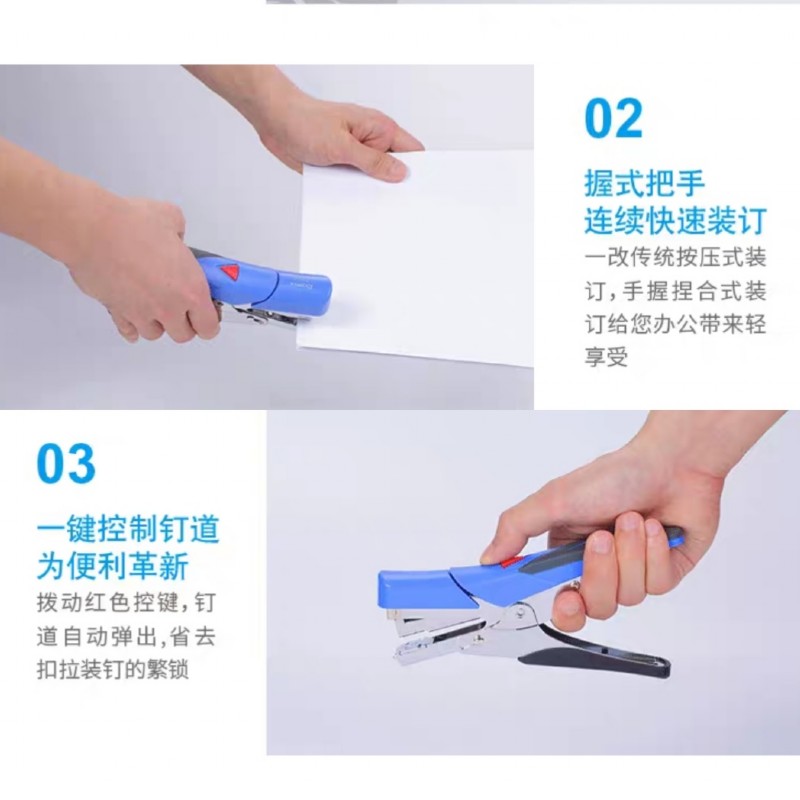 02

握式把手
连续快速装订

一改传统按压式装订，手握捏合式装订给您办公带来轻享受

03

一键控制钉道
为便利革新

拨动红色控键，钉道自动弹出，省去扣拉装钉的繁锁