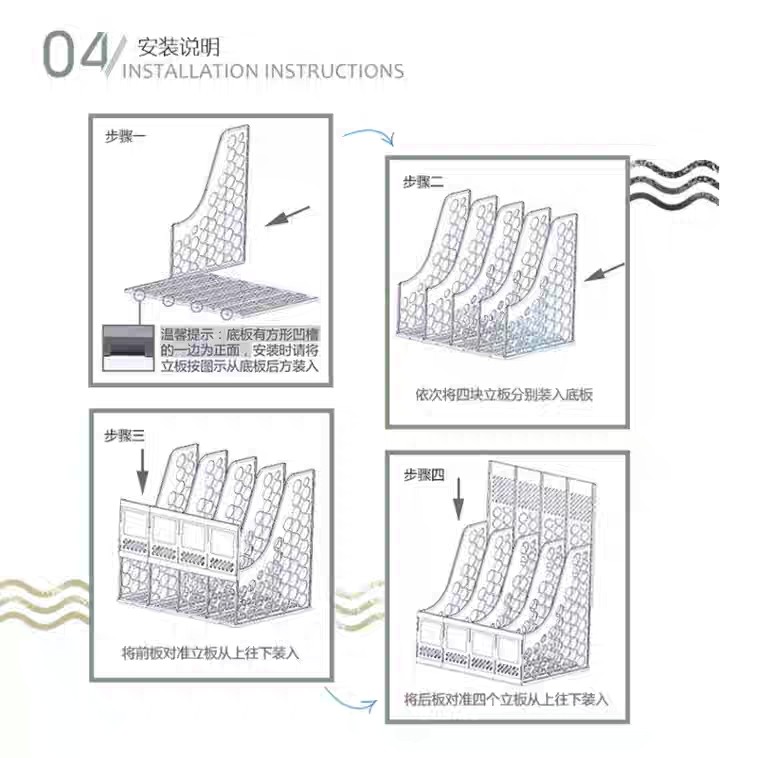 04/ 安装说明
INSTALLATION INSTRUCTIONS

步骤一

温馨提示：底板有方形凹槽的一边为正面，安装时请将立板按图示从底板后方装入

步骤二

依次将四块立板分别装入底板

步骤三

将前板对准立板从上往下装入

步骤四

将后板对准四个立板从上往下装入