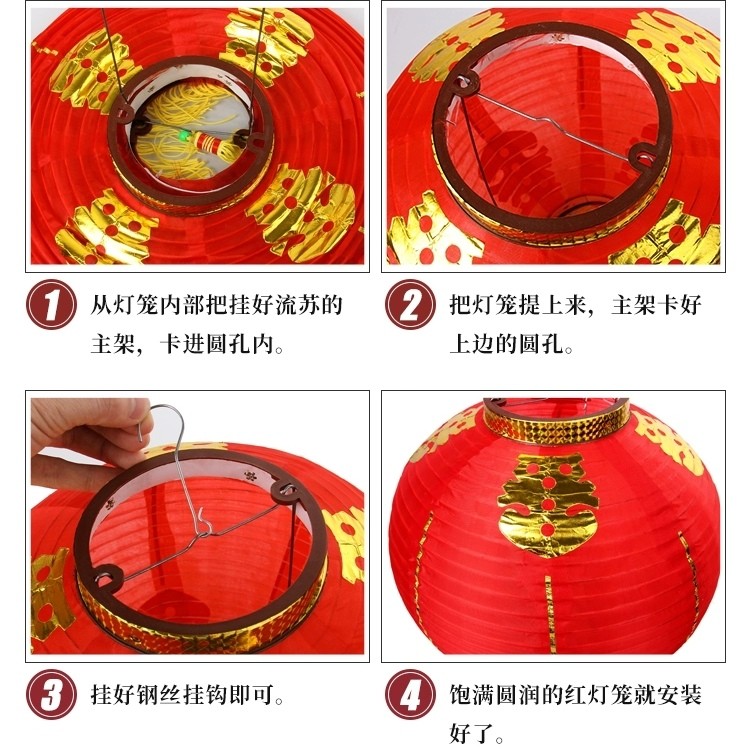 1 从灯笼内部把挂好流苏的主架，卡进圆孔内。

2 把灯笼提上来，主架卡好上边的圆孔。

3 挂好钢丝挂钩即可。

4 饱满圆润的红灯笼就安装好了。