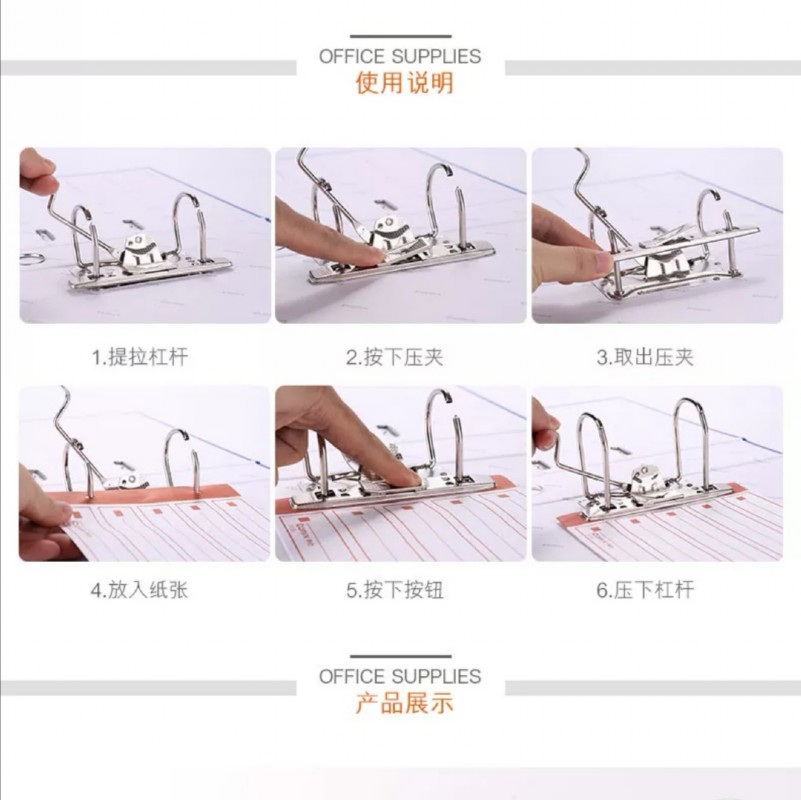 OFFICE SUPPLIES
使用说明

1.提拉杠杆

2.按下压夹

3.取出压夹

4.放入纸张

5.按下按钮

6.压下杠杆

OFFICE SUPPLIES
产品展示