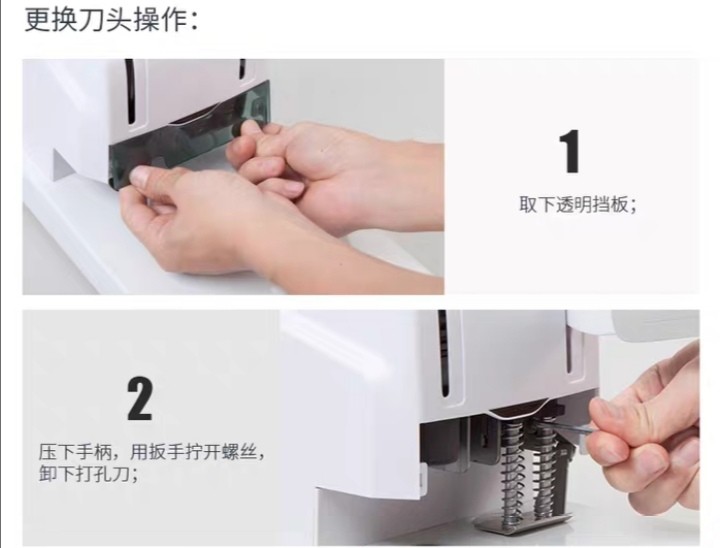 更换刀头操作：

1
取下透明挡板；

2
压下手柄，用扳手拧开螺丝，卸下打孔刀；